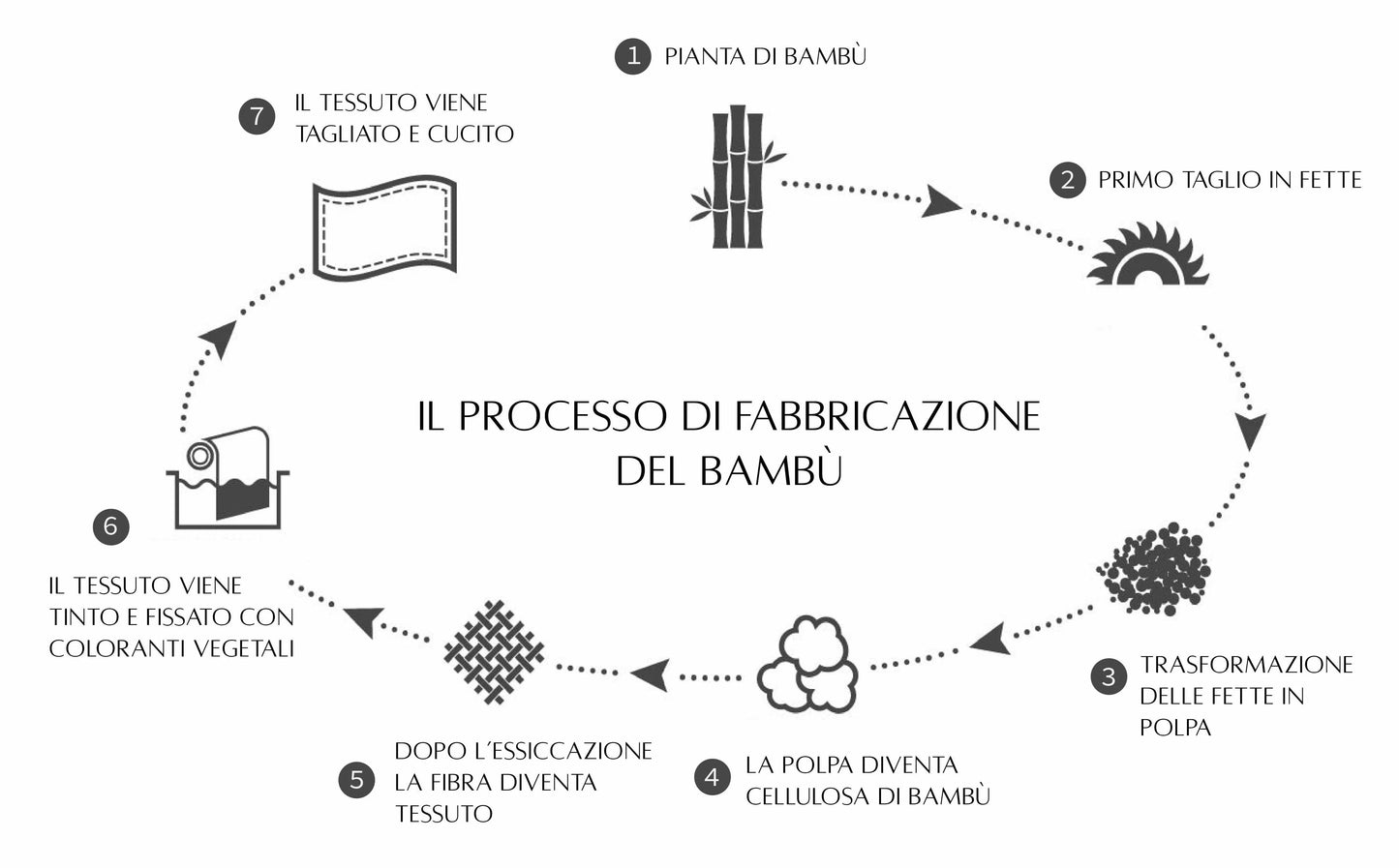 IL PROCESSO DI FABBRICAZIONE DEL BAMBÙ

1 PIANTA DI BAMBÙ

2 PRIMO TAGLIO IN FETTE

3 TRASFORMAZIONE DELLE FETTE IN POLPA

4 LA POLPA DIVENTA CELLULOSA DI BAMBÙ

5 DOPO L´ESSICCAZIONE LA FIBRA DIVENTA TESSUTO

6 IL TESSUTO VIENE TINTO E FISSATO CON COLORANTI VEGETALI

7 IL TESSUTO VIENE TAGLIATO E CUCITO